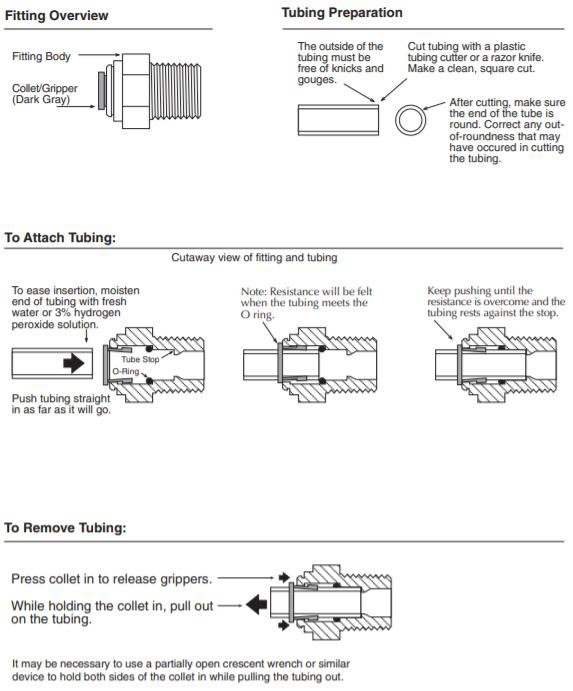 Fitting Overview

Fitting Body

Collet/Gripper (Dark Gray)

Tubing Preparation

The outside of the tubing must be free of knicks and gouges.

Cut tubing with a plastic tubing cutter or a razor knife. Make a clean, square cut.

After cutting, make sure the end of the tube is round. Correct any out-of-roundness that may have occured in cutting the tubing.

To Attach Tubing:

Cutaway view of fitting and tubing

To ease insertion, moisten end of tubing with fresh water or 3% hydrogen peroxide solution.

Tube Stop

O-Ring

Push tubing straight in as far as it will go.

Note: Resistance will be felt when the tubing meets the O ring.

Keep pushing until the resistance is overcome and the tubing rests against the stop.

To Remove Tubing:

Press collet in to release grippers.

While holding the collet in, pull out on the tubing.

It may be necessary to use a partially open crescent wrench or similar device to hold both sides of the collet in while pulling the tubing out.